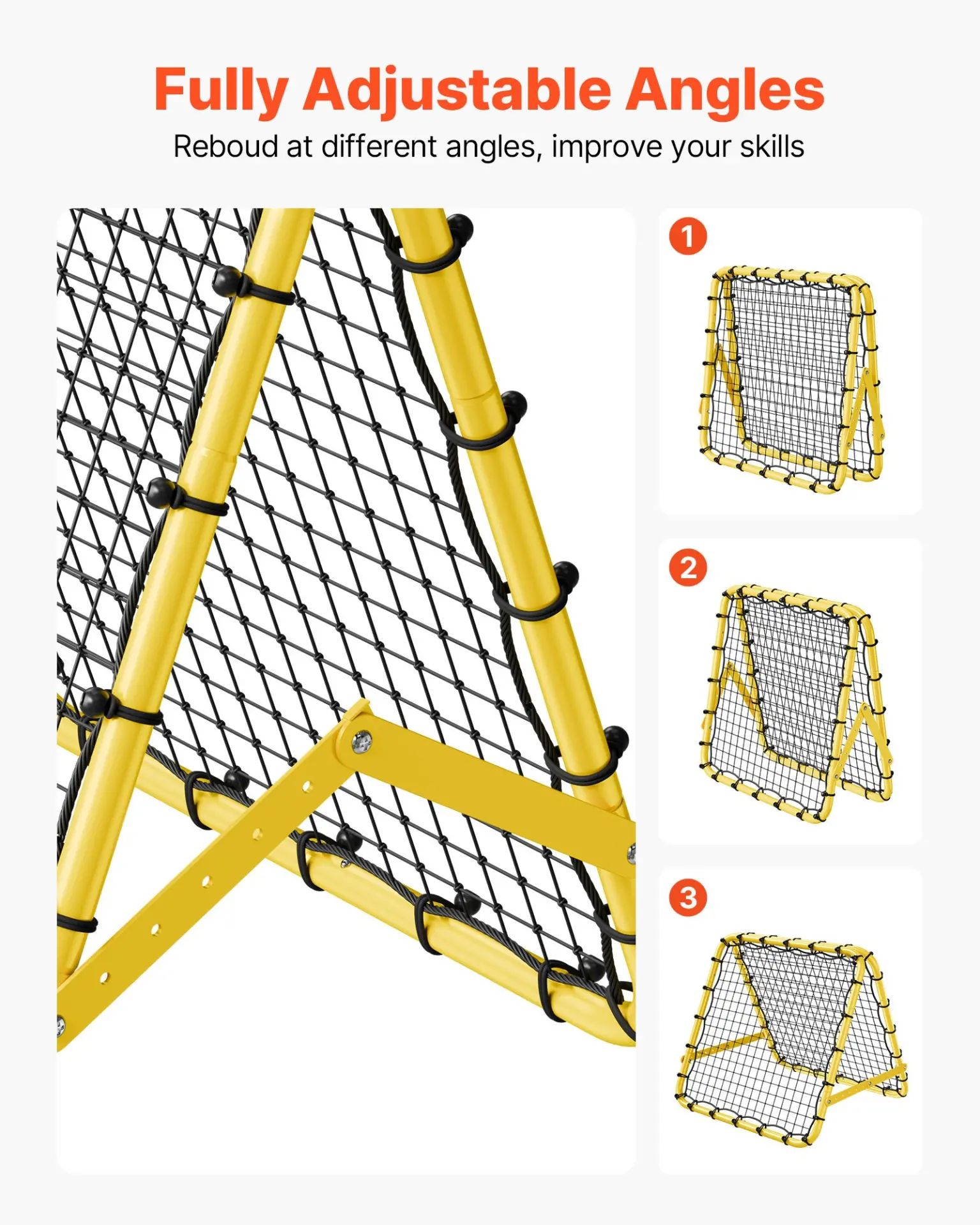 Fully Adjustable Angles

Reboud at different angles, improve your skills

1

2

3