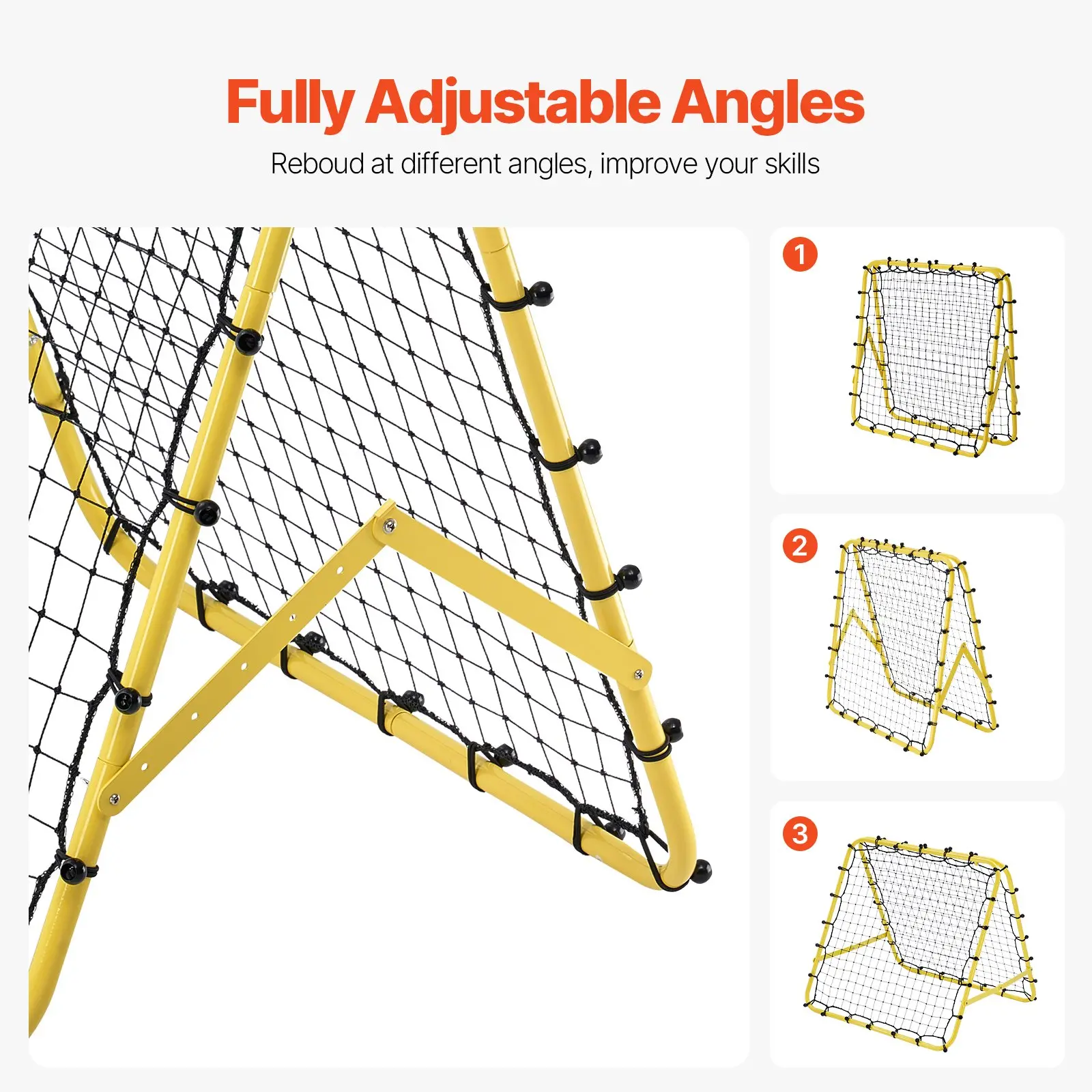 Fully Adjustable Angles

Reboud at different angles, improve your skills

1

2

3